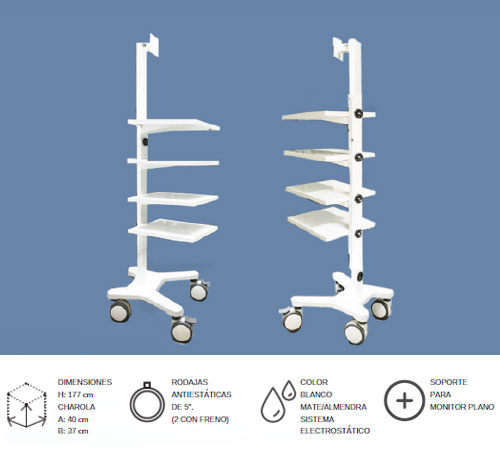 DIMENSIONES
H: 177 cm
CHAROLA
A: 40 cm
B: 37 cm

RODAJAS
ANTIESTÁTICAS
DE 5".
(2 CON FRENO)

COLOR
BLANCO
MATE/ALMENDRA
SISTEMA
ELECTROSTÁTICO

SOPORTE
PARA
MONITOR PLANO